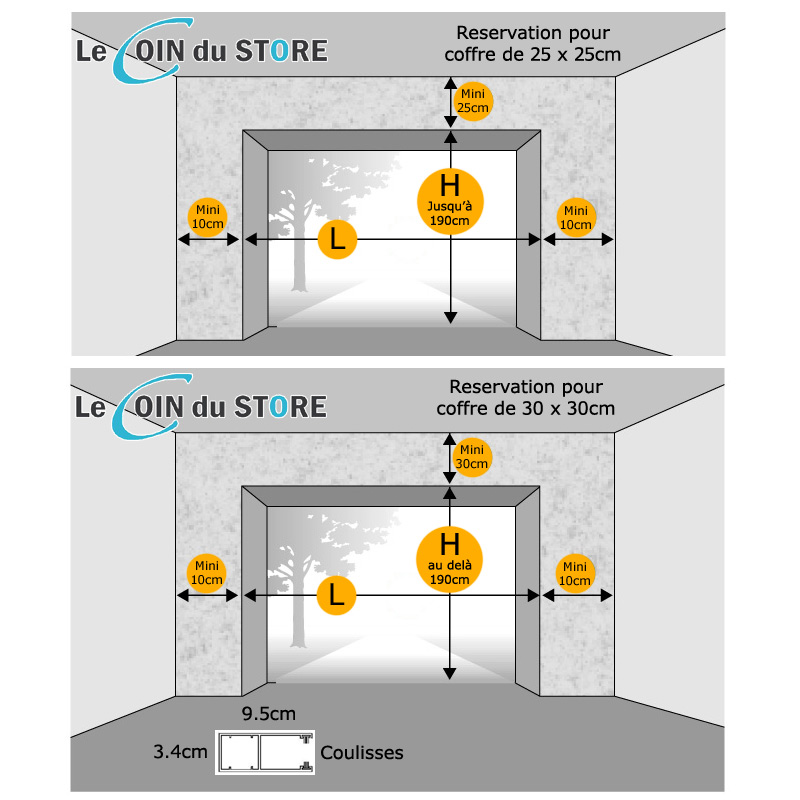 Le COIN du STORE

Reservation pour coffre de 25 x 25cm

Mini 25cm

Mini 10cm

L

H Jusqu'à 190cm

Mini 10cm

Le COIN du STORE

Reservation pour coffre de 30 x 30cm

Mini 30cm

Mini 10cm

L

H au delà 190cm

Mini 10cm

9.5cm

3.4cm

Coulisses