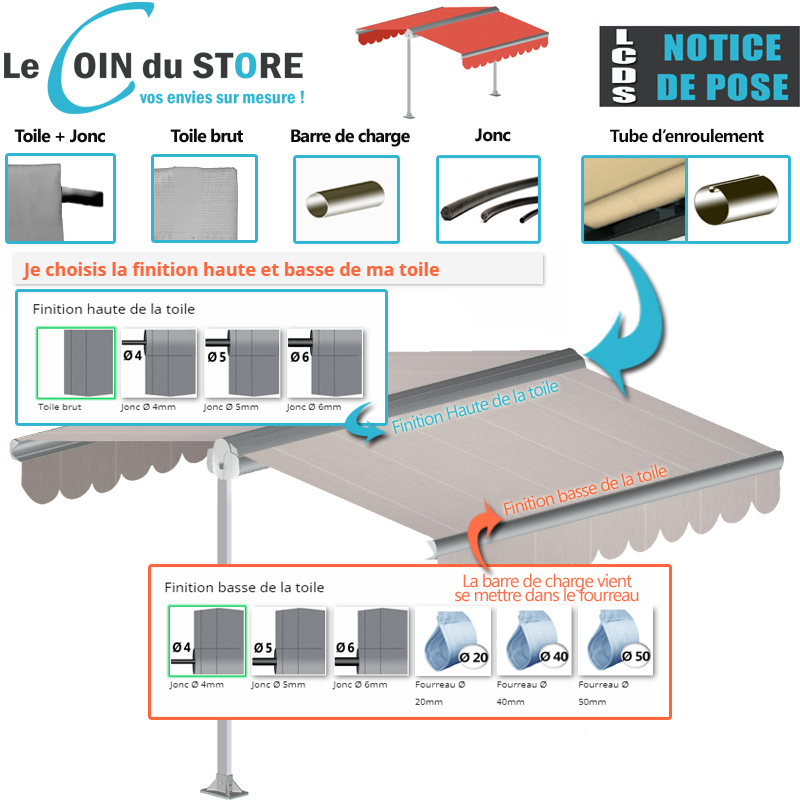 Le COIN du STORE
vos envies sur mesure !

LCDS NOTICE DE POSE

Toile + Jonc

Toile brut

Barre de charge

Jonc

Tube d'enroulement

Je choisis la finition haute et basse de ma toile

Finition haute de la toile

Ø4 Ø5 Ø6

Toile brut
Jonc Ø 4mm
Jonc Ø 5mm
Jonc Ø 6mm

Finition Haute de la toile

Finition basse de la toile

La barre de charge vient se mettre dans le fourreau

Finition basse de la toile

Ø4 Ø5 Ø6 Ø 20 Ø 40 Ø 50

Jonc Ø 4mm
Jonc Ø 5mm
Jonc Ø 6mm
Fourreau Ø 20mm
Fourreau Ø 40mm
Fourreau Ø 50mm