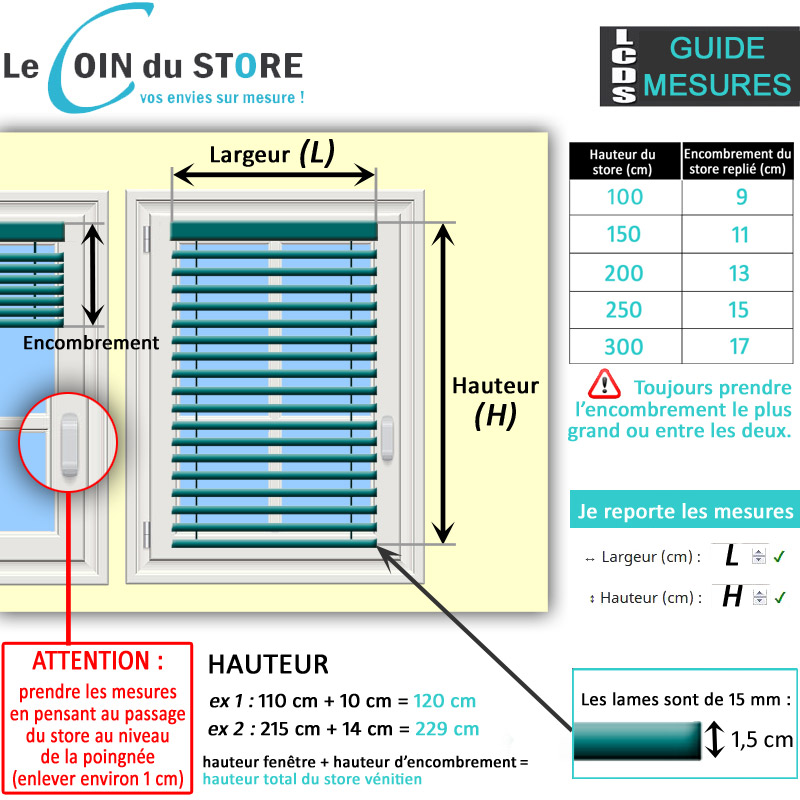 Le COIN du STORE
vos envies sur mesure !

LCDS GUIDE MESURES

Largeur (L)

Encombrement

Hauteur (H)

| Hauteur du store (cm) | Encombrement du store replié (cm) |
|---|---|
| 100 | 9 |
| 150 | 11 |
| 200 | 13 |
| 250 | 15 |
| 300 | 17 |

Toujours prendre l'encombrement le plus grand ou entre les deux.

Je reporte les mesures

↔ Largeur (cm) : L ✓

↕ Hauteur (cm) : H ✓

ATTENTION :
prendre les mesures en pensant au passage du store au niveau de la poingnée (enlever environ 1 cm)

HAUTEUR
ex 1 : 110 cm + 10 cm = 120 cm
ex 2 : 215 cm + 14 cm = 229 cm

hauteur fenêtre + hauteur d'encombrement =
hauteur total du store vénitien

Les lames sont de 15 mm :
1,5 cm