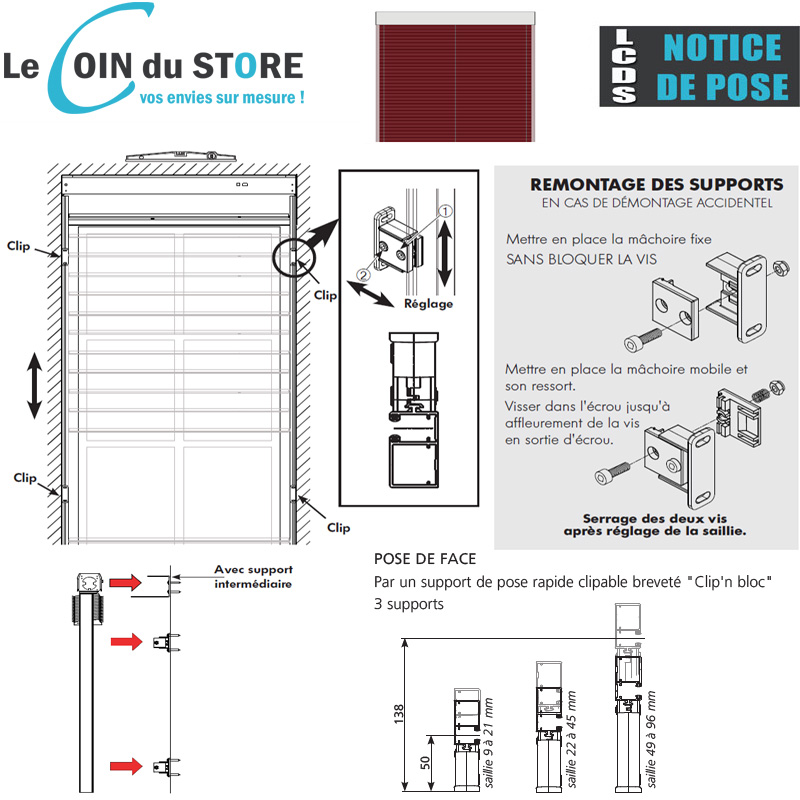 Le COIN du STORE
vos envies sur mesure !

LCDS NOTICE DE POSE

Clip

Clip

Clip

Clip

1
2
Réglage

REMONTAGE DES SUPPORTS
EN CAS DE DÉMONTAGE ACCIDENTEL

Mettre en place la mâchoire fixe SANS BLOQUER LA VIS

Mettre en place la mâchoire mobile et son ressort.

Visser dans l'écrou jusqu'à affleurement de la vis en sortie d'écrou.

Serrage des deux vis après réglage de la saillie.

Avec support intermédiaire

POSE DE FACE
Par un support de pose rapide clipable breveté "Clip'n bloc"
3 supports

138
50
saillie 9 à 21 mm
saillie 22 à 45 mm
saillie 49 à 96 mm