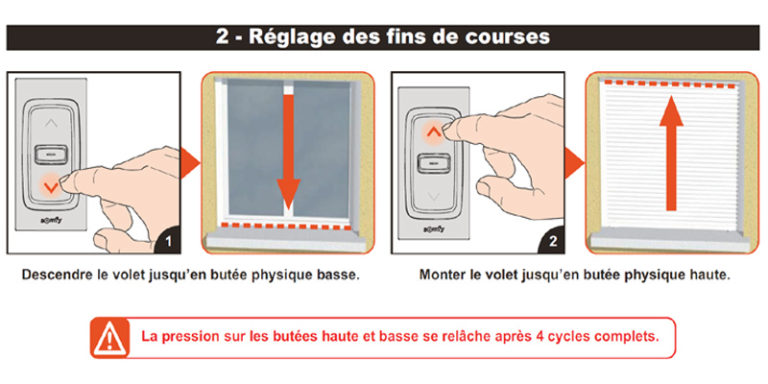 2 - Réglage des fins de courses

somfy

1

Descendre le volet jusqu'en butée physique basse.

somfy

2

Monter le volet jusqu'en butée physique haute.

La pression sur les butées haute et basse se relâche après 4 cycles complets.